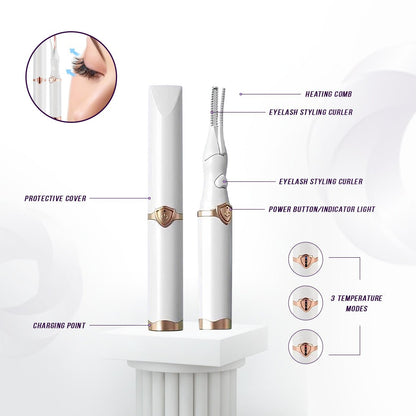 HEATING COMB

EYELASH STYLING CURLER

EYELASH STYLING CURLER

PROTECTIVE COVER

POWER BUTTON/INDICATOR LIGHT

3 TEMPERATURE MODES

CHARGING POINT