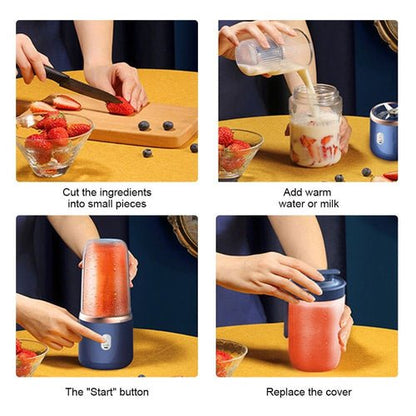 Cut the ingredients into small pieces

Add warm water or milk

The "Start" button

Replace the cover